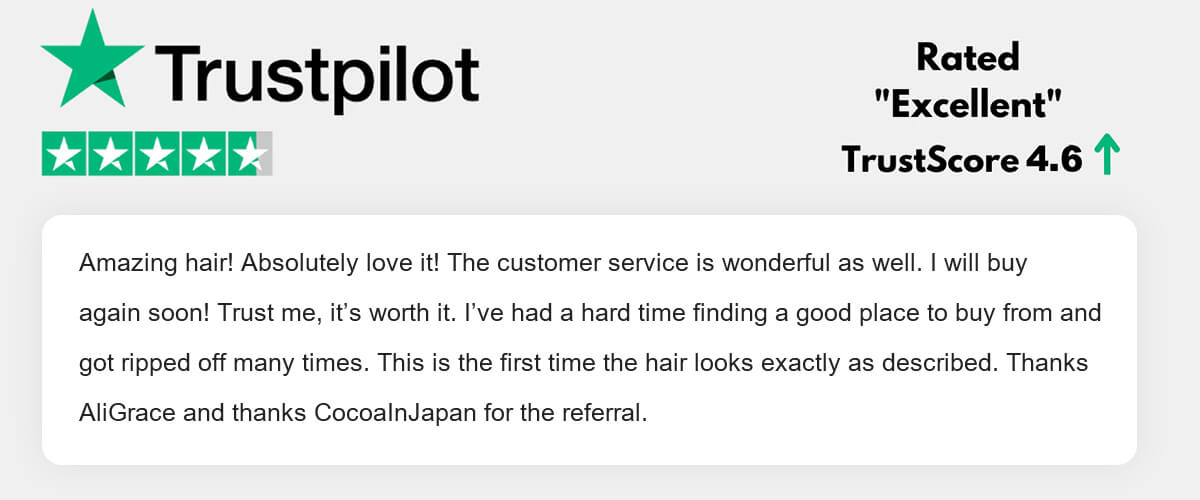 Trustpilot

Rated
"Excellent"
TrustScore 4.6 ↑

Amazing hair! Absolutely love it! The customer service is wonderful as well. I will buy again soon! Trust me, it's worth it. I've had a hard time finding a good place to buy from and got ripped off many times. This is the first time the hair looks exactly as described. Thanks AliGrace and thanks CocoaInJapan for the referral.